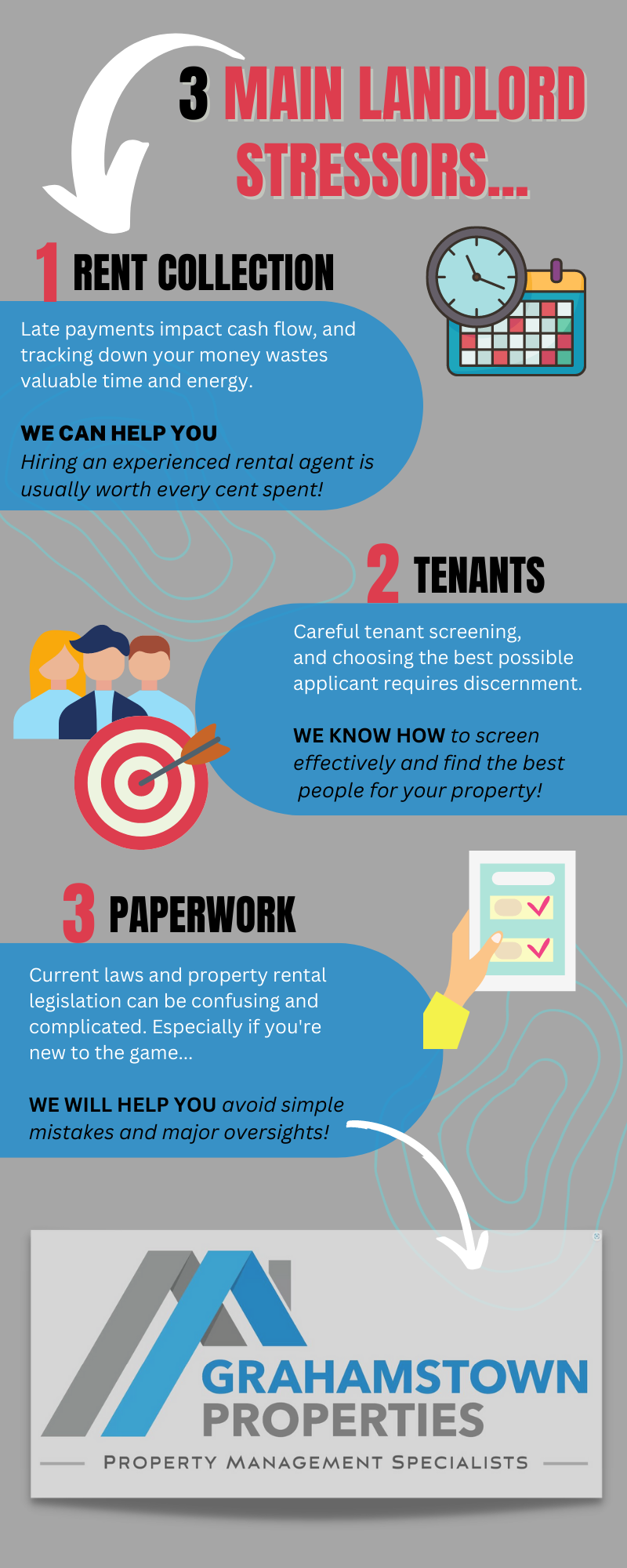 3 MAIN LANDLORD STRESSORS...

1 RENT COLLECTION

Late payments impact cash flow, and tracking down your money wastes valuable time and energy.

WE CAN HELP YOU
Hiring an experienced rental agent is usually worth every cent spent!

2 TENANTS

Careful tenant screening, and choosing the best possible applicant requires discernment.

WE KNOW HOW to screen effectively and find the best people for your property!

3 PAPERWORK

Current laws and property rental legislation can be confusing and complicated. Especially if you're new to the game...

WE WILL HELP YOU avoid simple mistakes and major oversights!

GRAHAMSTOWN PROPERTIES
PROPERTY MANAGEMENT SPECIALISTS